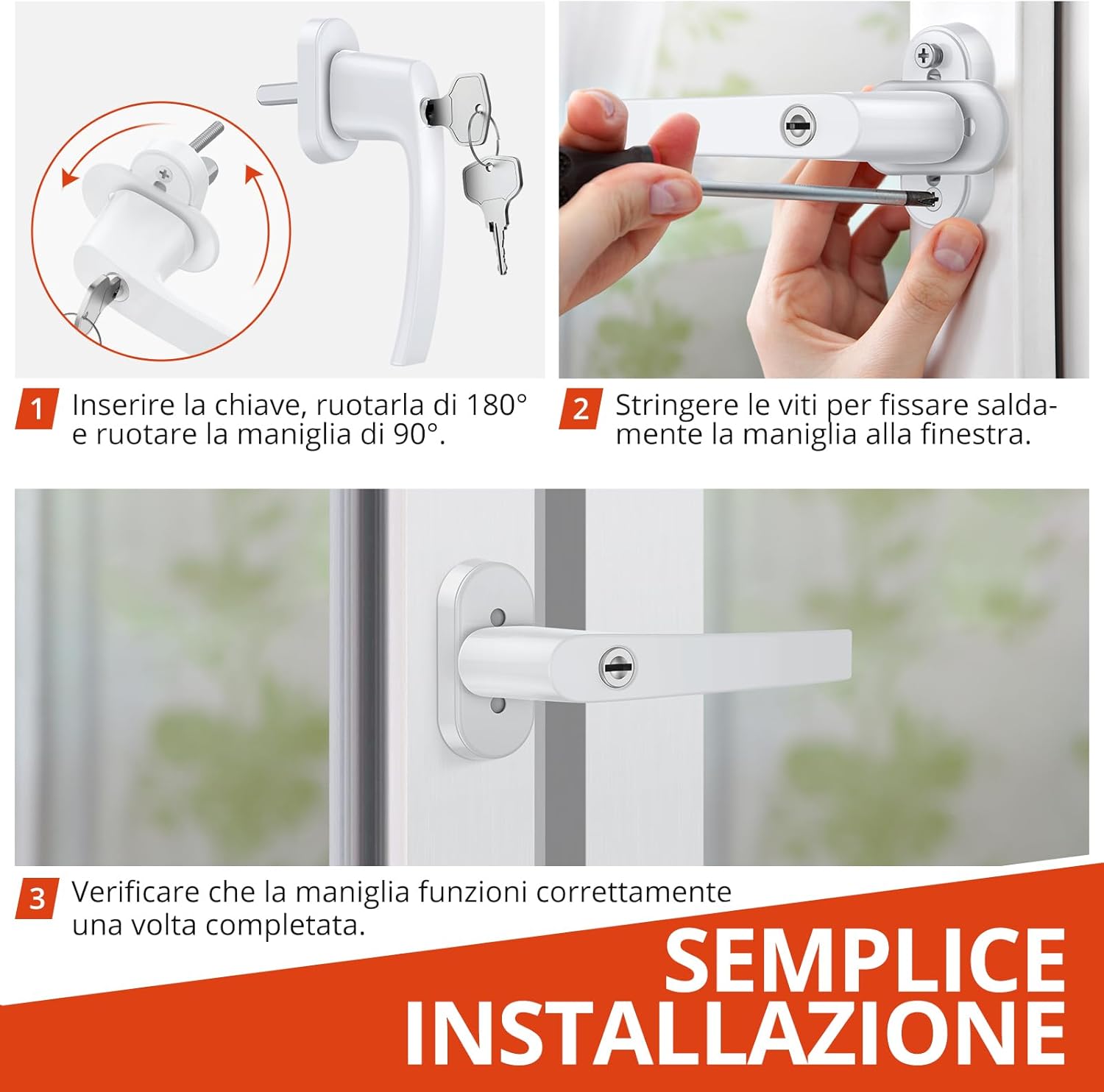 1 Inserire la chiave, ruotarla di 180° e ruotare la maniglia di 90°.

2 Stringere le viti per fissare saldamente la maniglia alla finestra.

3 Verificare che la maniglia funzioni correttamente una volta completata.

SEMPLICE INSTALLAZIONE